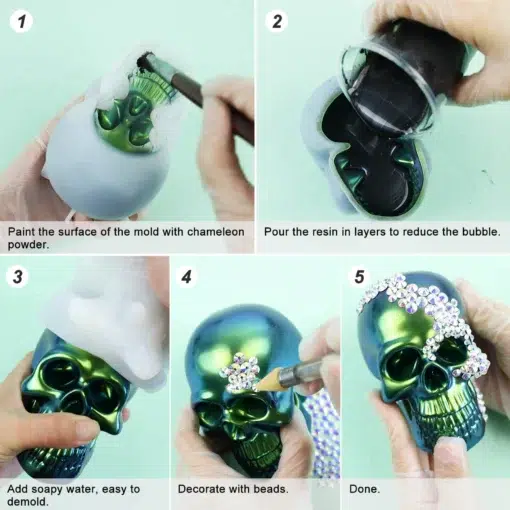 1

Paint the surface of the mold with chameleon powder.

2

Pour the resin in layers to reduce the bubble.

3

Add soapy water, easy to demold.

4

Decorate with beads.

5

Done.