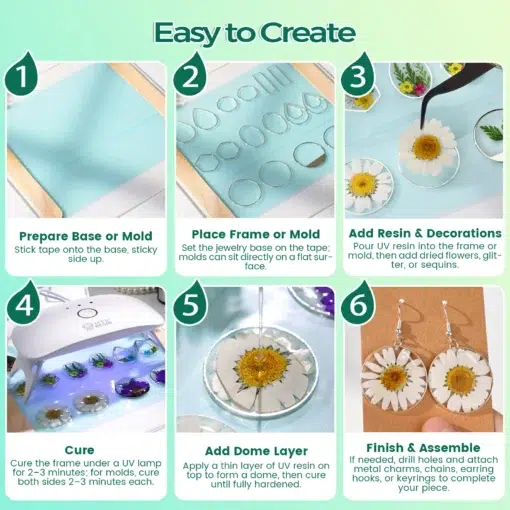 Easy to Create

1

Prepare Base or Mold
Stick tape onto the base, sticky side up.

2

Place Frame or Mold
Set the jewelry base on the tape; molds can sit directly on a flat surface.

3

Add Resin & Decorations
Pour UV resin into the frame or mold, then add dried flowers, glitter, or sequins.

4

Cure
Cure the frame under a UV lamp for 2–3 minutes; for molds, cure both sides 2–3 minutes each.

5

Add Dome Layer
Apply a thin layer of UV resin on top to form a dome, then cure until fully hardened.

6

Finish & Assemble
If needed, drill holes and attach metal charms, chains, earring hooks, or keyrings to complete your piece.